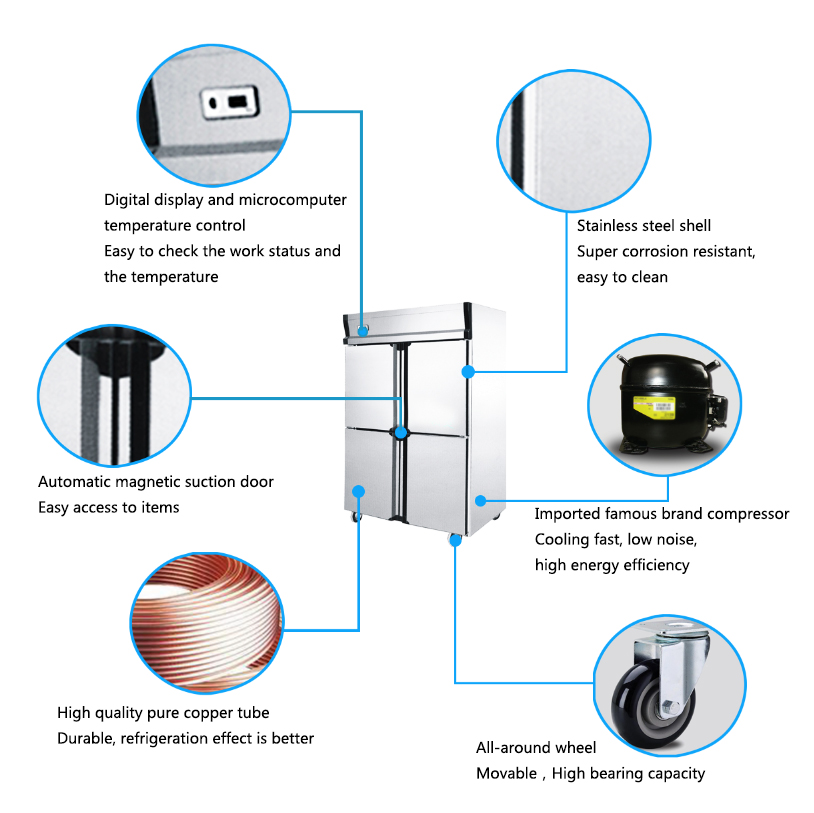 Digital display and microcomputer temperature control
Easy to check the work status and the temperature

Stainless steel shell
Super corrosion resistant, easy to clean

Automatic magnetic suction door
Easy access to items

Imported famous brand compressor
Cooling fast, low noise, high energy efficiency

High quality pure copper tube
Durable, refrigeration effect is better

All-around wheel
Movable , High bearing capacity