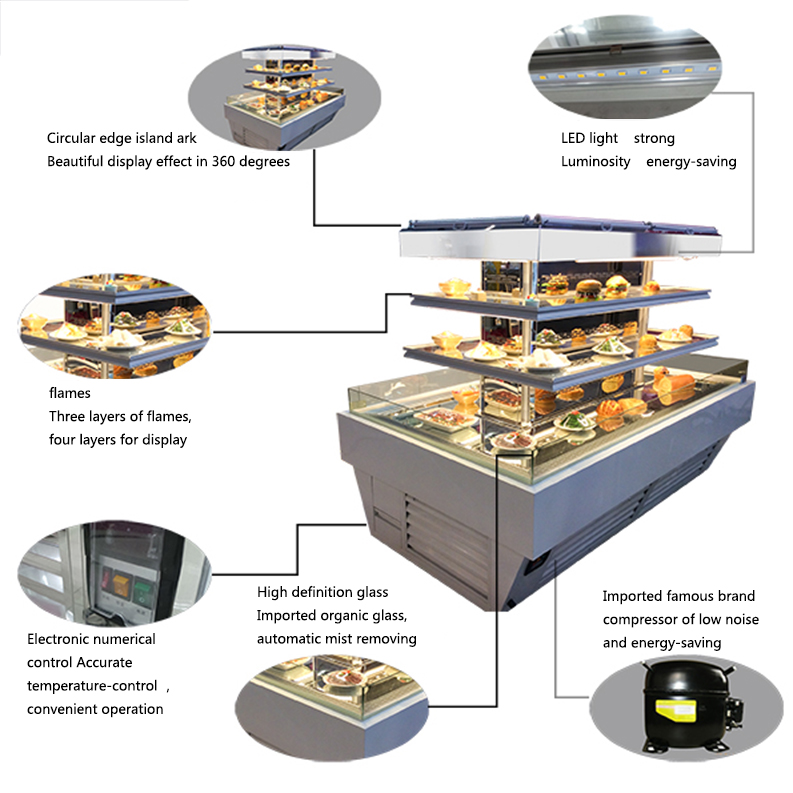 Circular edge island ark
Beautiful display effect in 360 degrees

LED light strong
Luminosity energy-saving

flames
Three layers of flames,
four layers for display

High definition glass
Imported organic glass,
automatic mist removing

Imported famous brand
compressor of low noise
and energy-saving

Electronic numerical
control Accurate
temperature-control ,
convenient operation